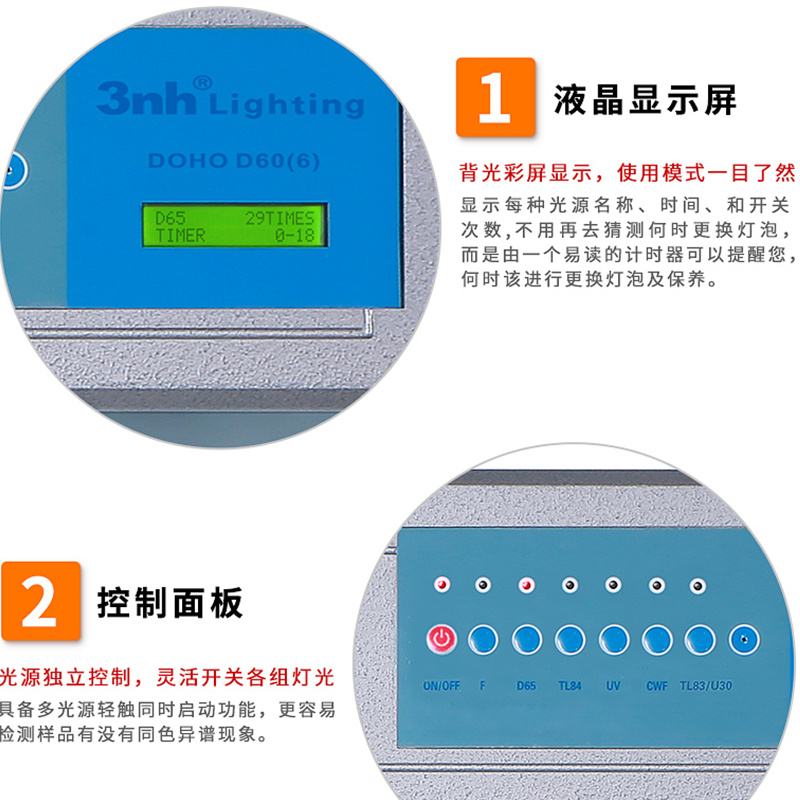 3nh® Lighting

DOHO D60(6)

D65 29TIMES
TIMER 0-18

1 液晶显示屏

背光彩屏显示，使用模式一目了然

显示每种光源名称、时间、和开关次数,不用再去猜测何时更换灯泡，而是由一个易读的计时器可以提醒您，何时该进行更换灯泡及保养。

2 控制面板

光源独立控制，灵活开关各组灯光

具备多光源轻触同时启动功能，更容易检测样品有没有同色异谱现象。

ON/OFF F D65 TL84 UV CWF TL83/U30