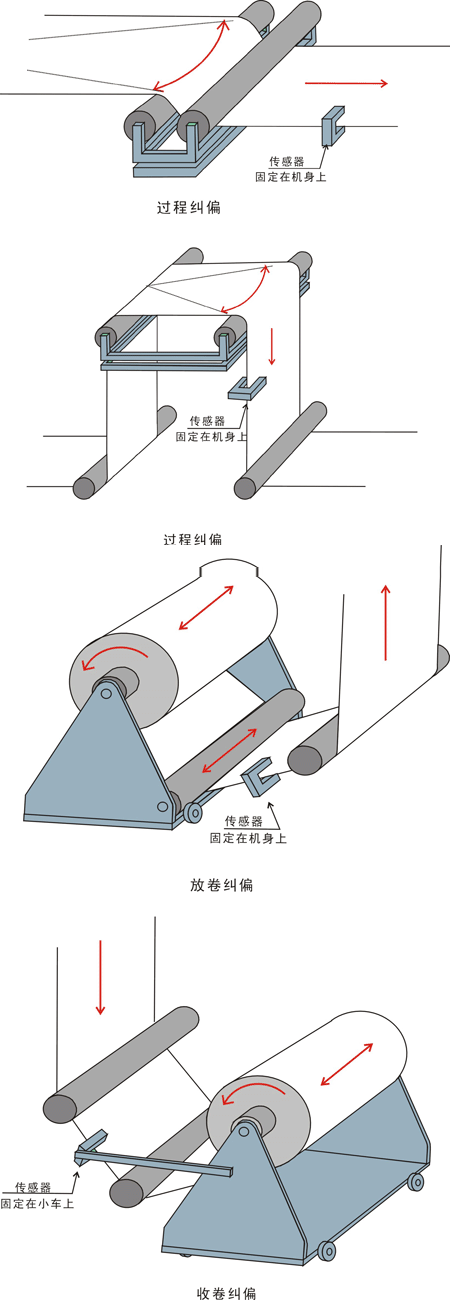 传感器
固定在机身上

过程纠偏

传感器
固定在机身上

过程纠偏

传感器
固定在机身上

放卷纠偏

传感器
固定在小车上

收卷纠偏